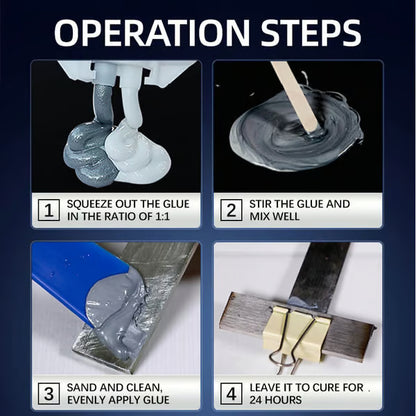 OPERATION STEPS

1 SQUEEZE OUT THE GLUE IN THE RATIO OF 1:1

2 STIR THE GLUE AND MIX WELL

3 SAND AND CLEAN, EVENLY APPLY GLUE

4 LEAVE IT TO CURE FOR . 24 HOURS